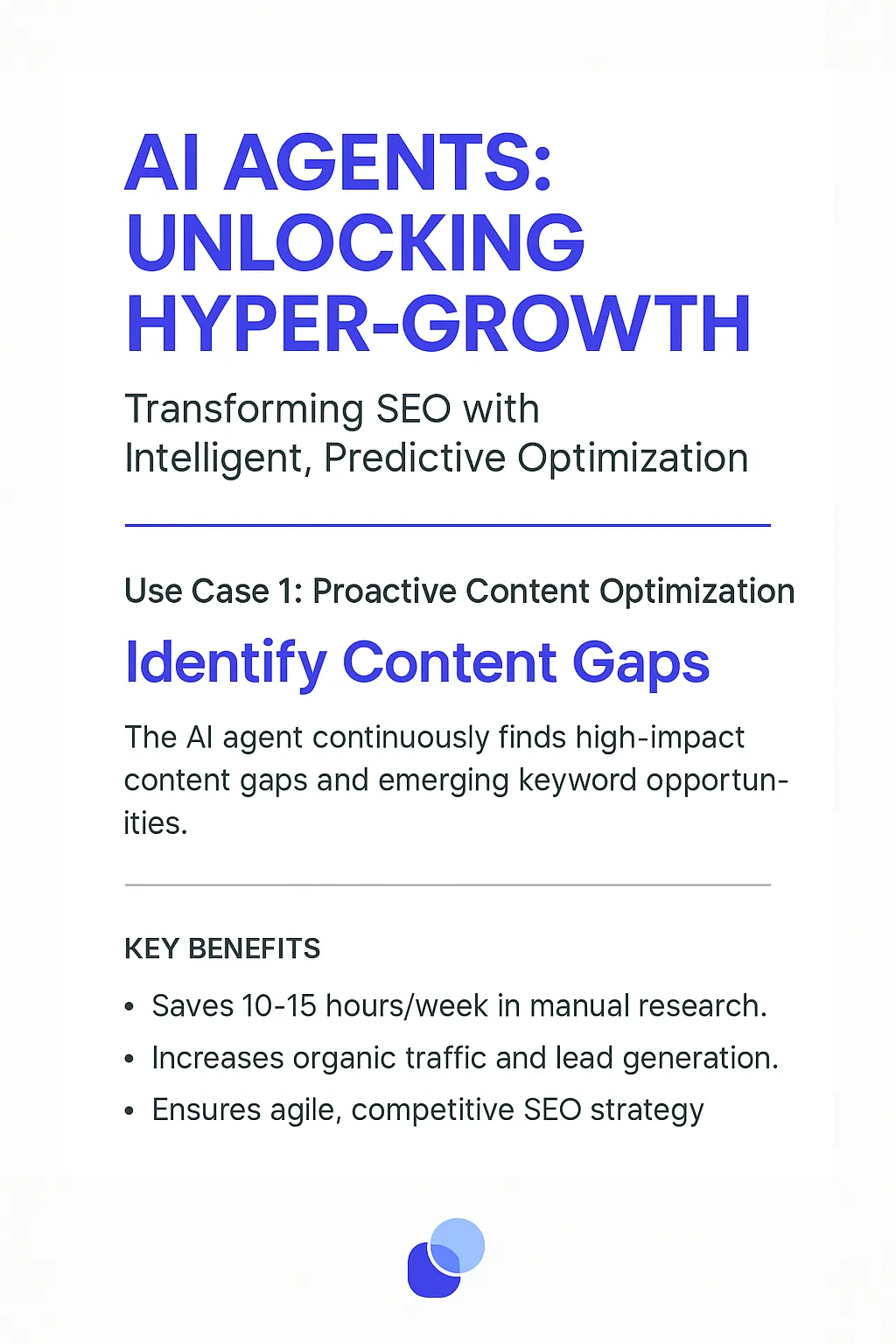 AI AGENTS: UNLOCKING HYPER-GROWTH

Transforming SEO with Intelligent, Predictive Optimization

Use Case 1: Proactive Content Optimization

Identify Content Gaps

The AI agent continuously finds high-impact content gaps and emerging keyword opportunities.

KEY BENEFITS

• Saves 10-15 hours/week in manual research.
• Increases organic traffic and lead generation.
• Ensures agile, competitive SEO strategy