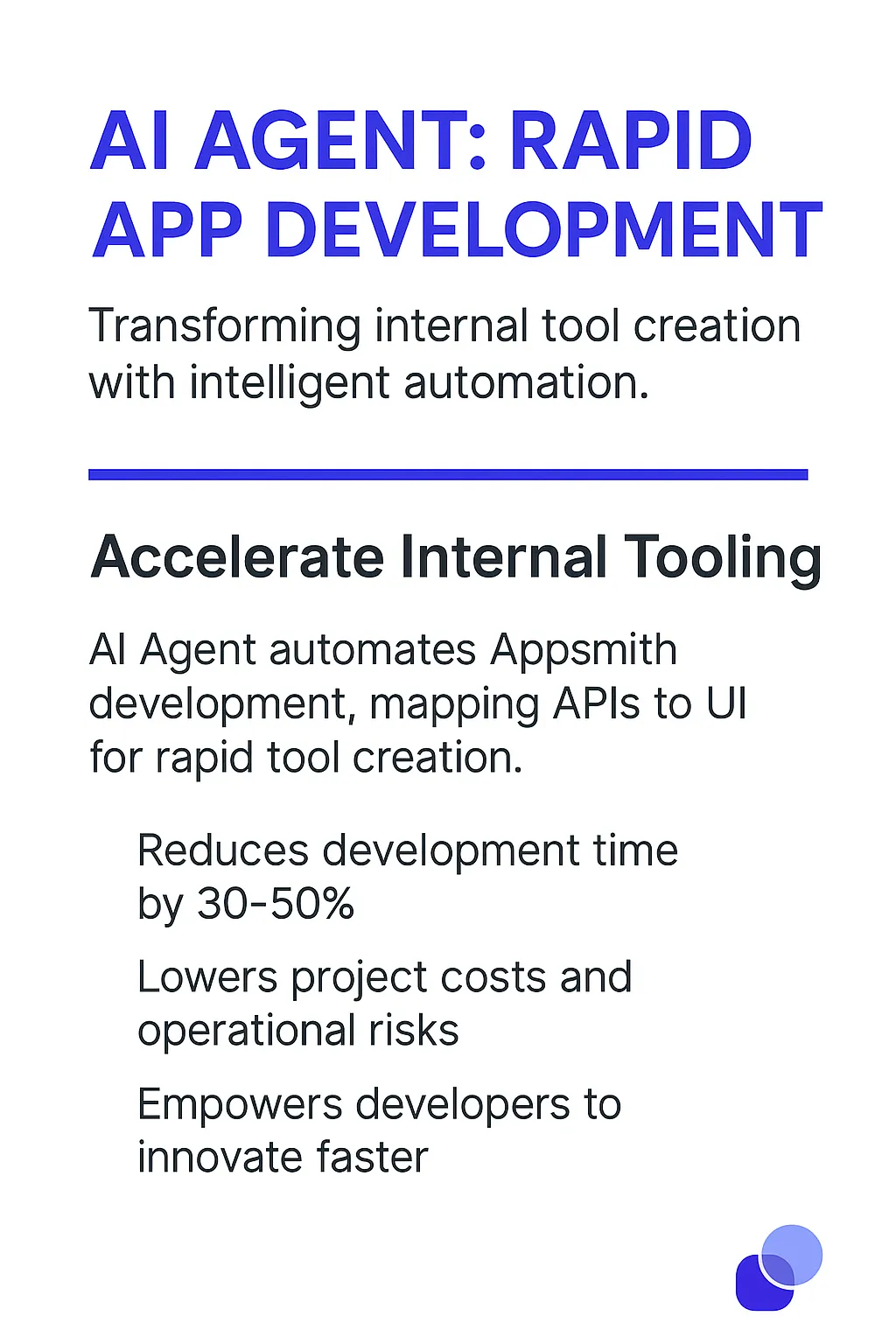 AI AGENT: RAPID APP DEVELOPMENT

Transforming internal tool creation with intelligent automation.

Accelerate Internal Tooling

AI Agent automates Appsmith development, mapping APIs to UI for rapid tool creation.

Reduces development time by 30-50%

Lowers project costs and operational risks

Empowers developers to innovate faster