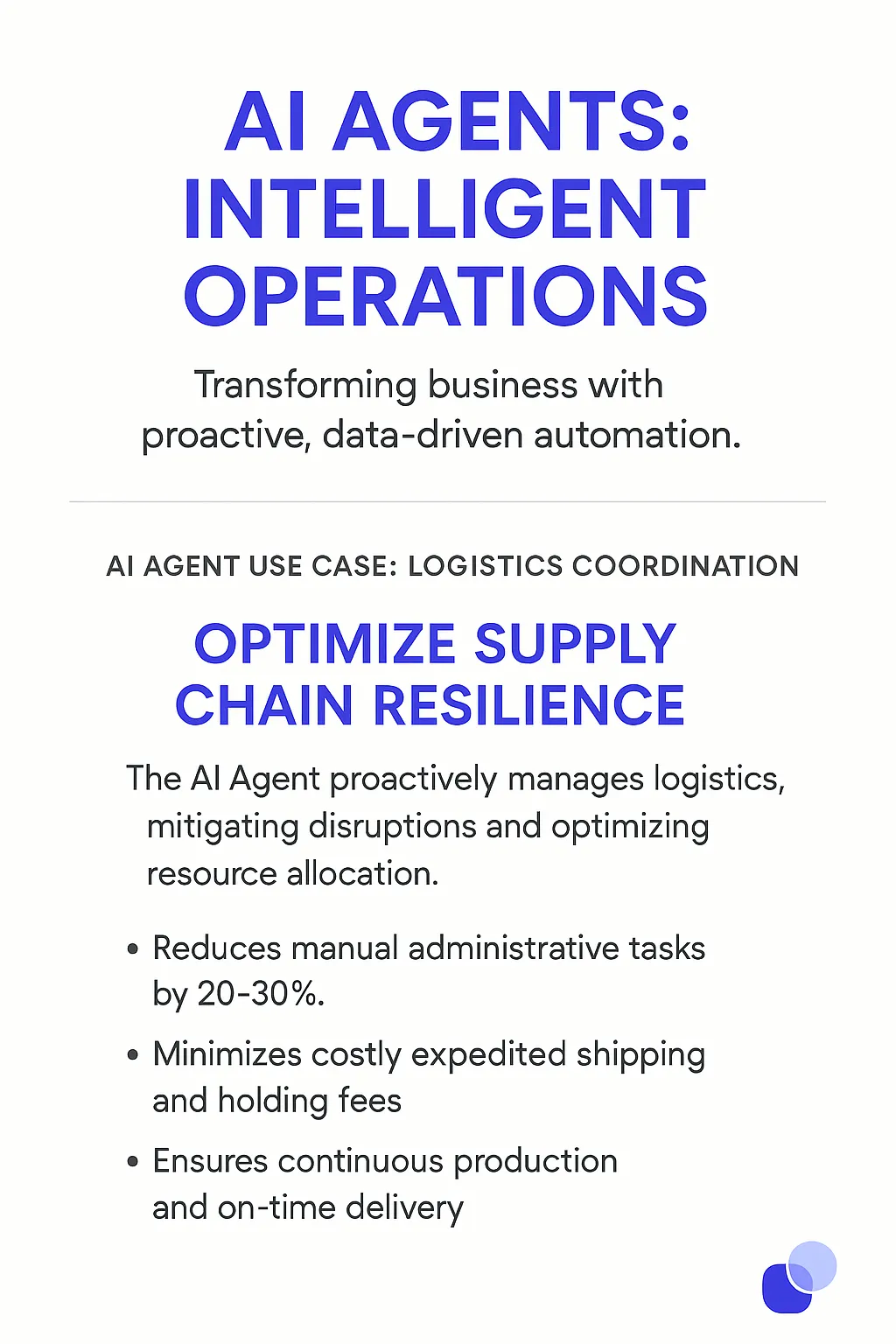 AI AGENTS: INTELLIGENT OPERATIONS

Transforming business with proactive, data-driven automation.

AI AGENT USE CASE: LOGISTICS COORDINATION

OPTIMIZE SUPPLY CHAIN RESILIENCE

The AI Agent proactively manages logistics, mitigating disruptions and optimizing resource allocation.

• Reduces manual administrative tasks by 20-30%.

• Minimizes costly expedited shipping and holding fees

• Ensures continuous production and on-time delivery